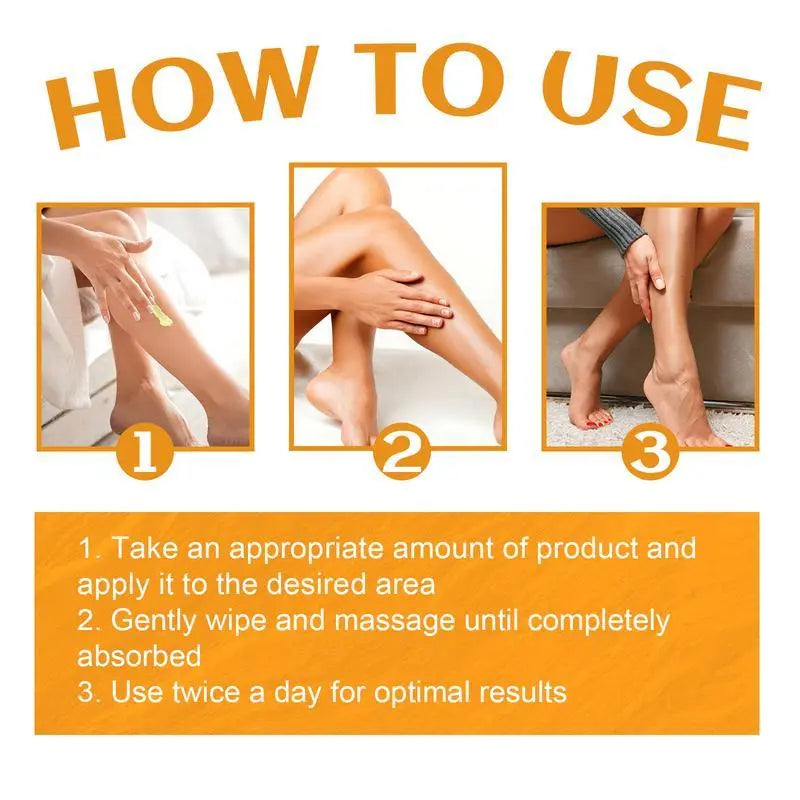 HOW TO USE

1

2

3

1. Take an appropriate amount of product and apply it to the desired area
2. Gently wipe and massage until completely absorbed
3. Use twice a day for optimal results