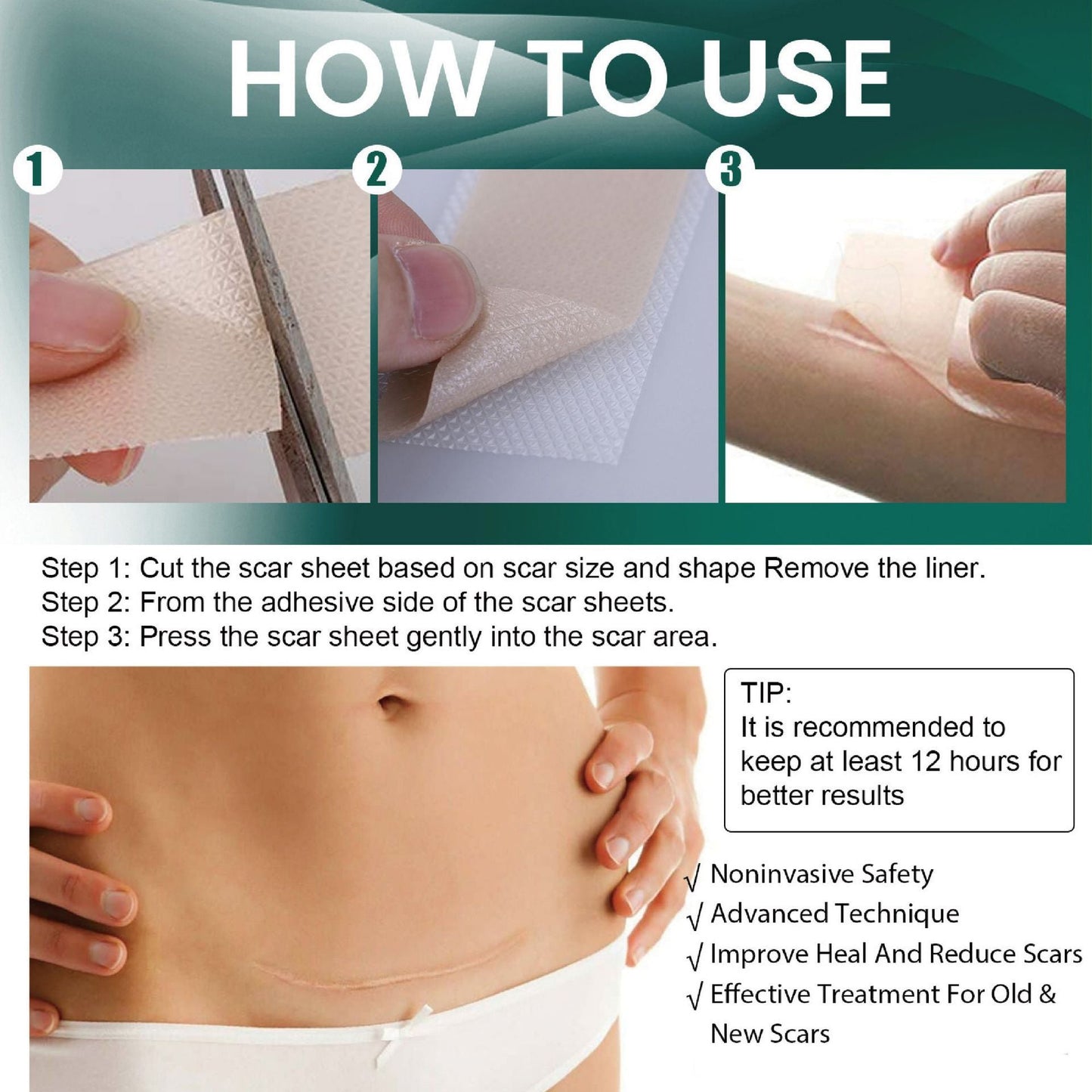 HOW TO USE

1

2

3

Step 1: Cut the scar sheet based on scar size and shape Remove the liner.
Step 2: From the adhesive side of the scar sheets.
Step 3: Press the scar sheet gently into the scar area.

TIP:
It is recommended to keep at least 12 hours for better results

√ Noninvasive Safety
√ Advanced Technique
√ Improve Heal And Reduce Scars
√ Effective Treatment For Old & New Scars