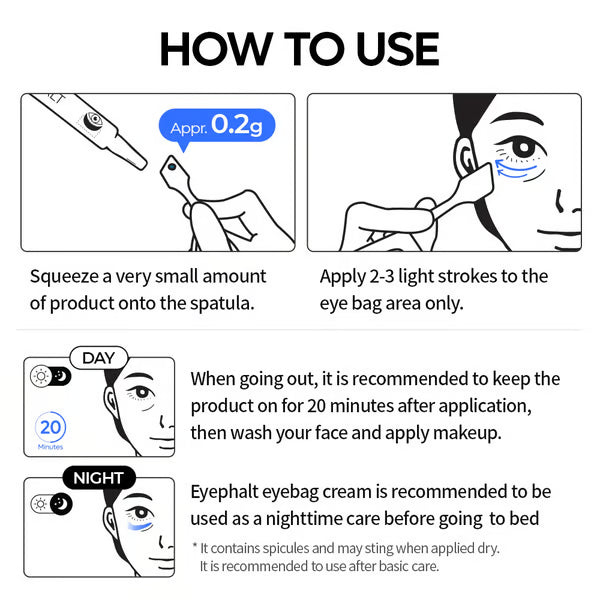 HOW TO USE

Appr. 0.2g

Squeeze a very small amount of product onto the spatula.

Apply 2-3 light strokes to the eye bag area only.

DAY

20
Minutes

When going out, it is recommended to keep the product on for 20 minutes after application, then wash your face and apply makeup.

NIGHT

Eyephalt eyebag cream is recommended to be used as a nighttime care before going to bed

* It contains spicules and may sting when applied dry. It is recommended to use after basic care.